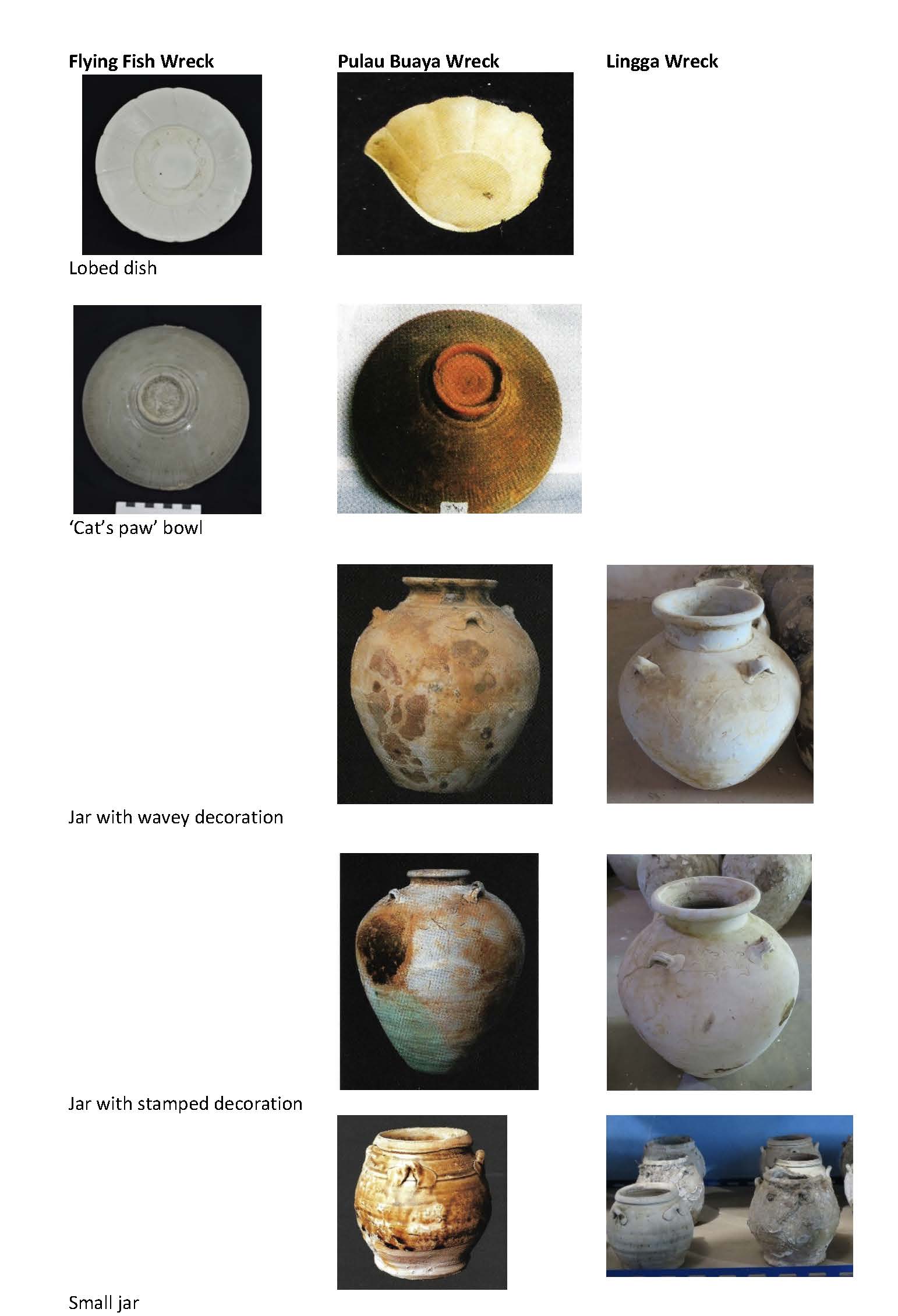 Flying Fish Wreck

Pulau Buaya Wreck

Lingga Wreck

Lobed dish

'Cat's paw' bowl

Jar with wavey decoration

Jar with stamped decoration

Small jar